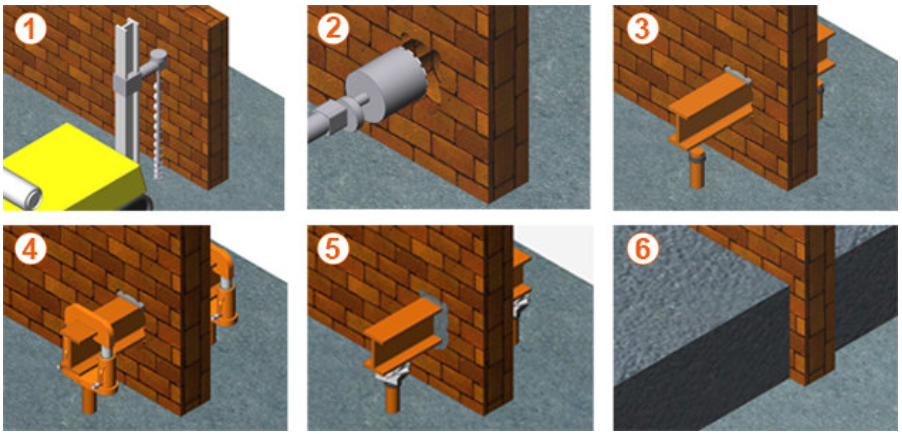 1

2

3

4

5

6