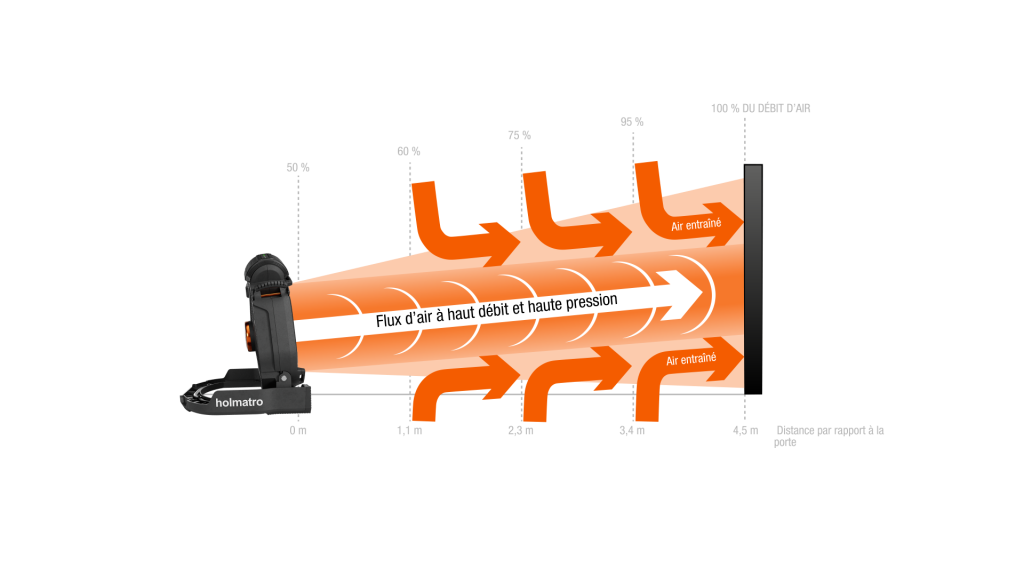 100 % DU DÉBIT D'AIR

95 %

75 %

60 %

50 %

Air entraîné

Flux d'air à haut débit et haute pression

Air entraîné

holmatro

0 m

1,1 m

2,3 m

3,4 m

4,5 m

Distance par rapport à la porte